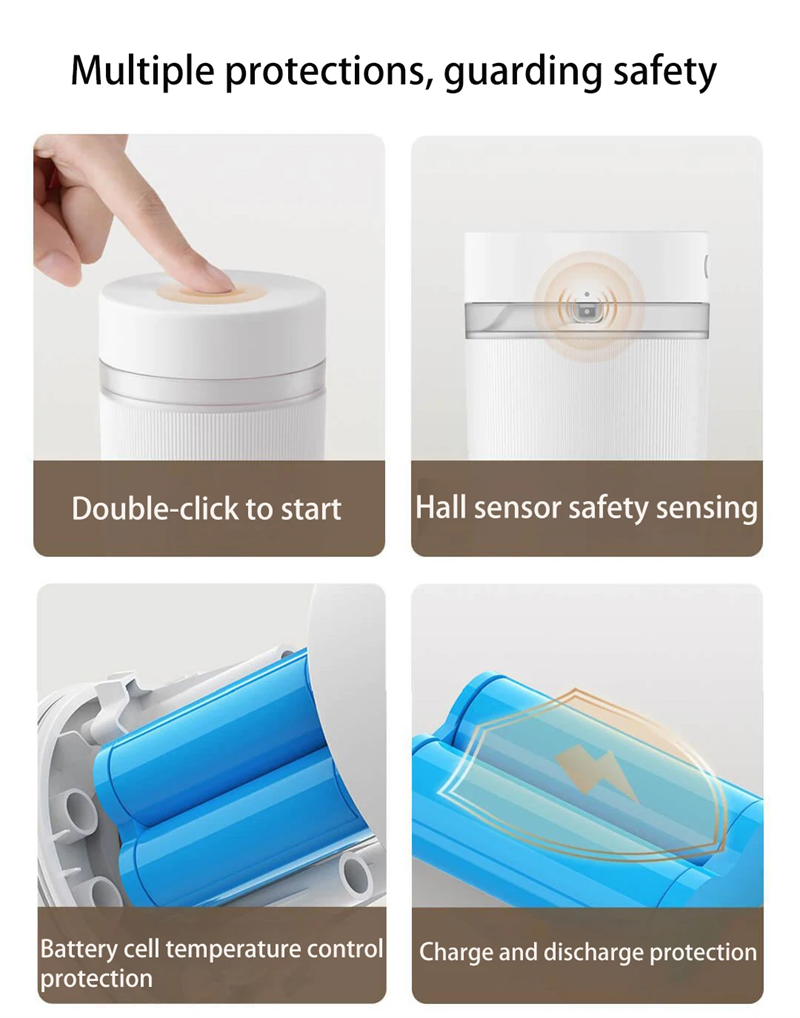 Multiple protections, guarding safety

Double-click to start

Hall sensor safety sensing

Battery cell temperature control protection

Charge and discharge protection