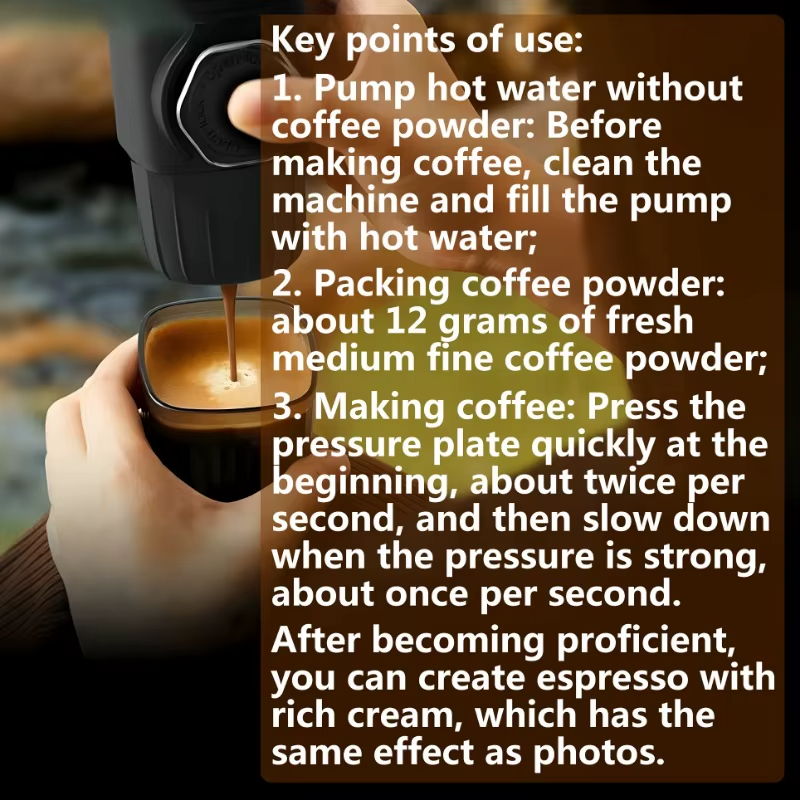 Key points of use:

1. Pump hot water without coffee powder: Before making coffee, clean the machine and fill the pump with hot water;

2. Packing coffee powder: about 12 grams of fresh medium fine coffee powder;

3. Making coffee: Press the pressure plate quickly at the beginning, about twice per second, and then slow down when the pressure is strong, about once per second.

After becoming proficient, you can create espresso with rich cream, which has the same effect as photos.